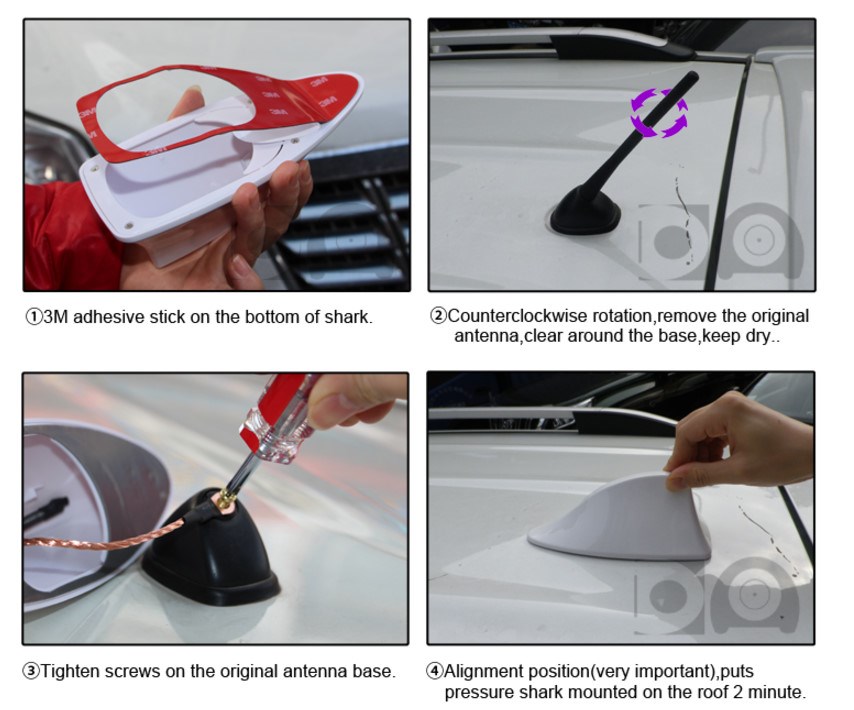 ①3M adhesive stick on the bottom of shark.

②Counterclockwise rotation,remove the original antenna,clear around the base,keep dry..

③Tighten screws on the original antenna base.

④Alignment position(very important),puts pressure shark mounted on the roof 2 minute.